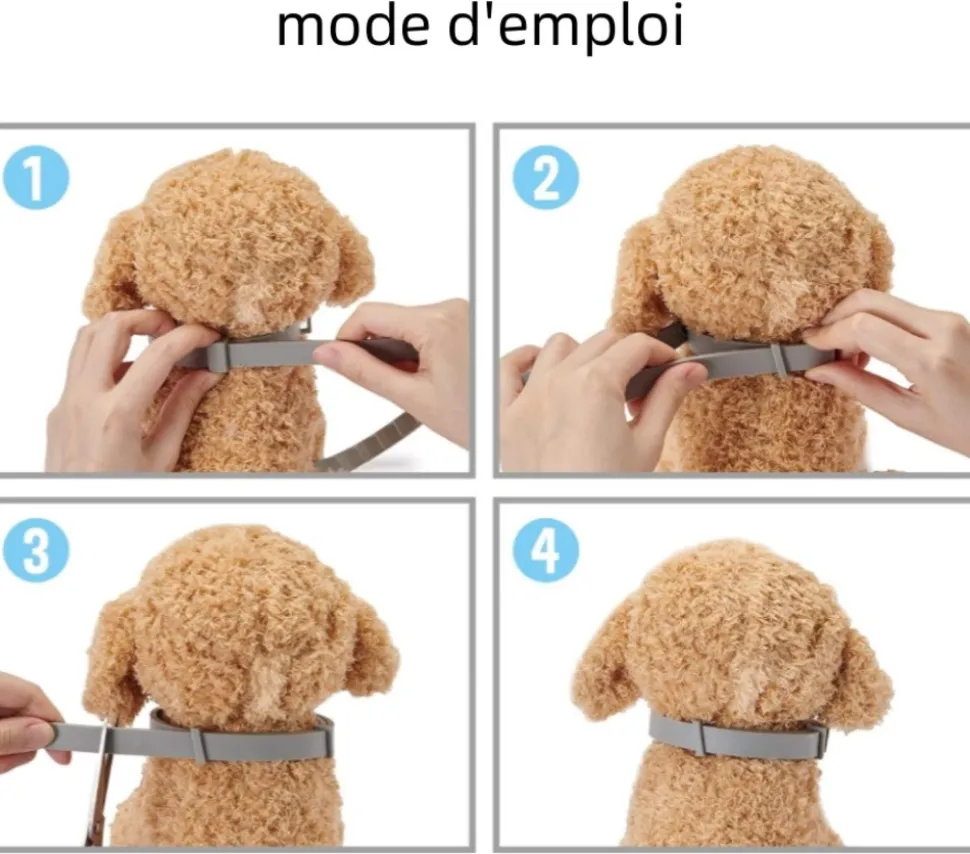 mode d'emploi

1

2

3

4