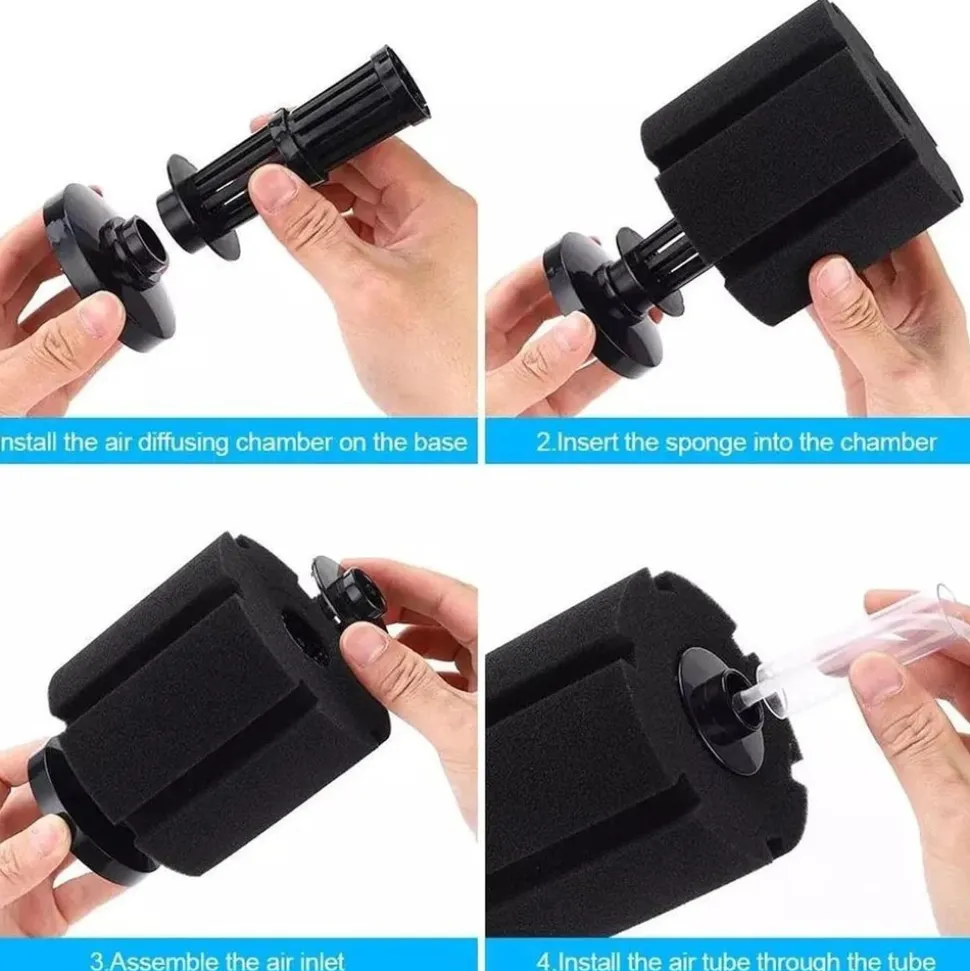 nstall the air diffusing chamber on the base

2.Insert the sponge into the chamber

3.Assemble the air inlet

4.Install the air tube through the tube