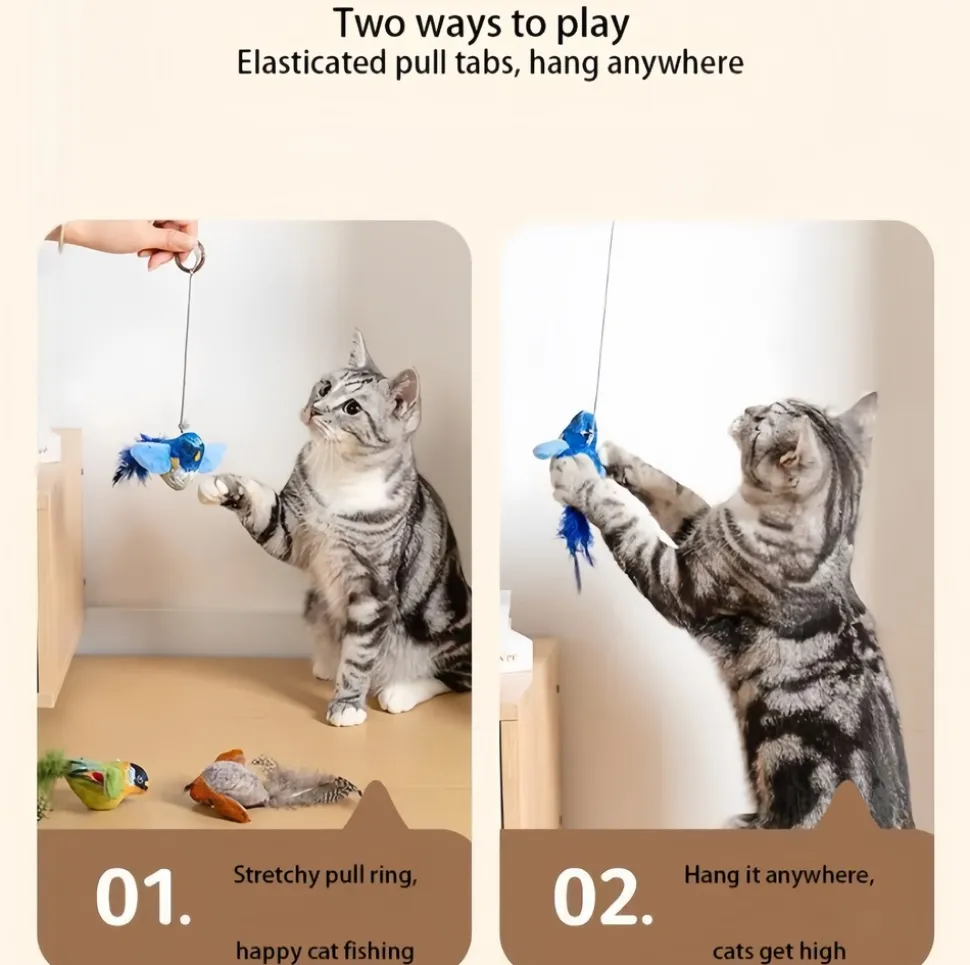 Two ways to play
Elasticated pull tabs, hang anywhere

01.
Stretchy pull ring,
happy cat fishing

02.
Hang it anywhere,
cats get high